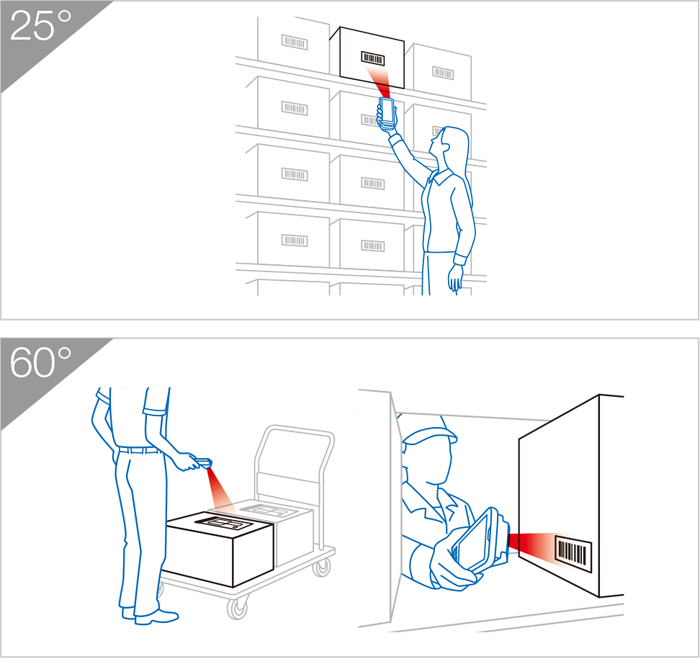 25°

60°